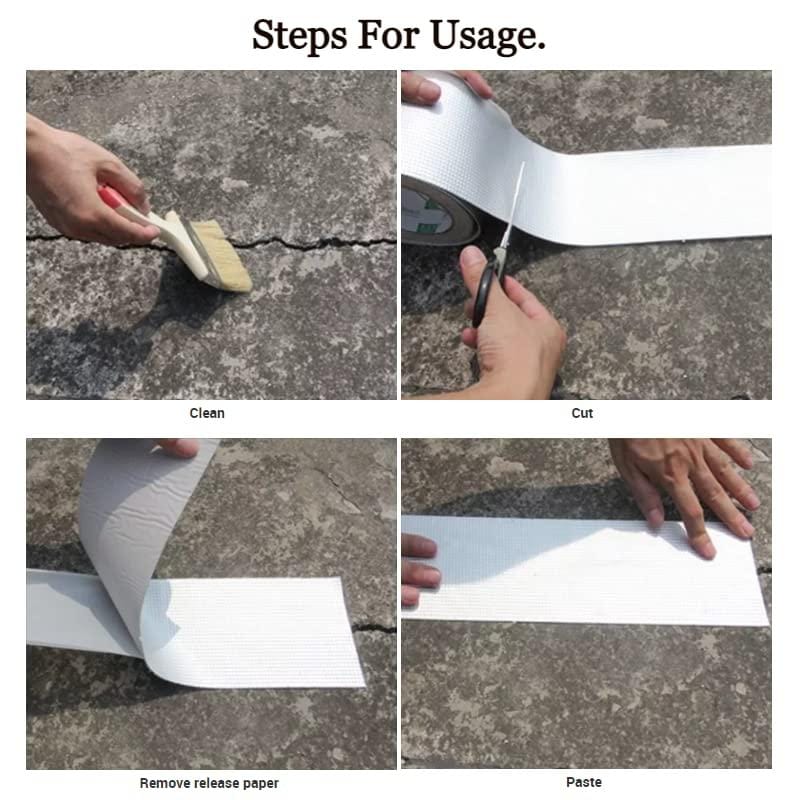 Steps For Usage.

Clean

Cut

Remove release paper

Paste