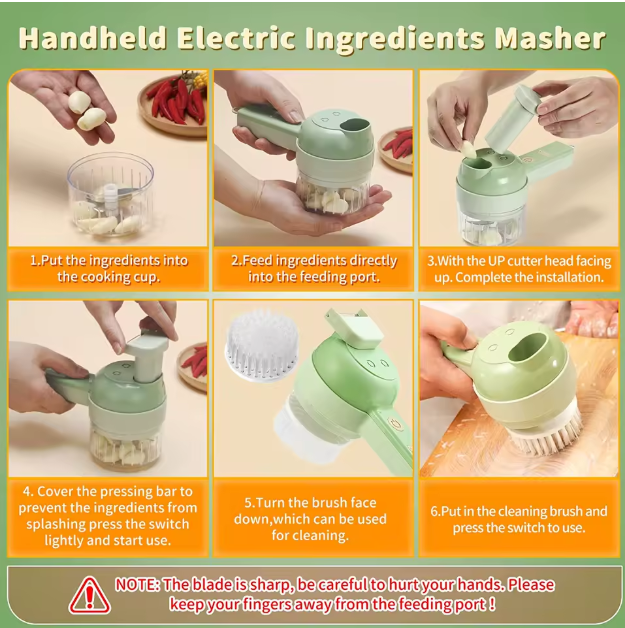 Handheld Electric Ingredients Masher

1.Put the ingredients into the cooking cup.

2.Feed ingredients directly into the feeding port.

3.With the UP cutter head facing up. Complete the installation.

4. Cover the pressing bar to prevent the ingredients from splashing press the switch lightly and start use.

5.Turn the brush face down,which can be used for cleaning.

6.Put in the cleaning brush and press the switch to use.

NOTE: The blade is sharp, be careful to hurt your hands. Please keep your fingers away from the feeding port !